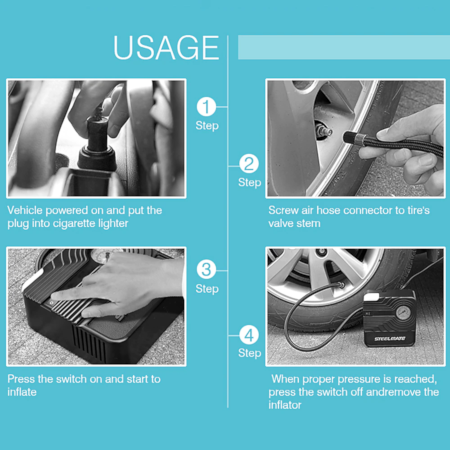 USAGE

1
Step

Vehicle powered on and put the plug into cigarette lighter

2
Step

Screw air hose connector to tire's valve stem

3
Step

Press the switch on and start to inflate

4
Step

STEELMATE

When proper pressure is reached, press the switch off andremove the inflator